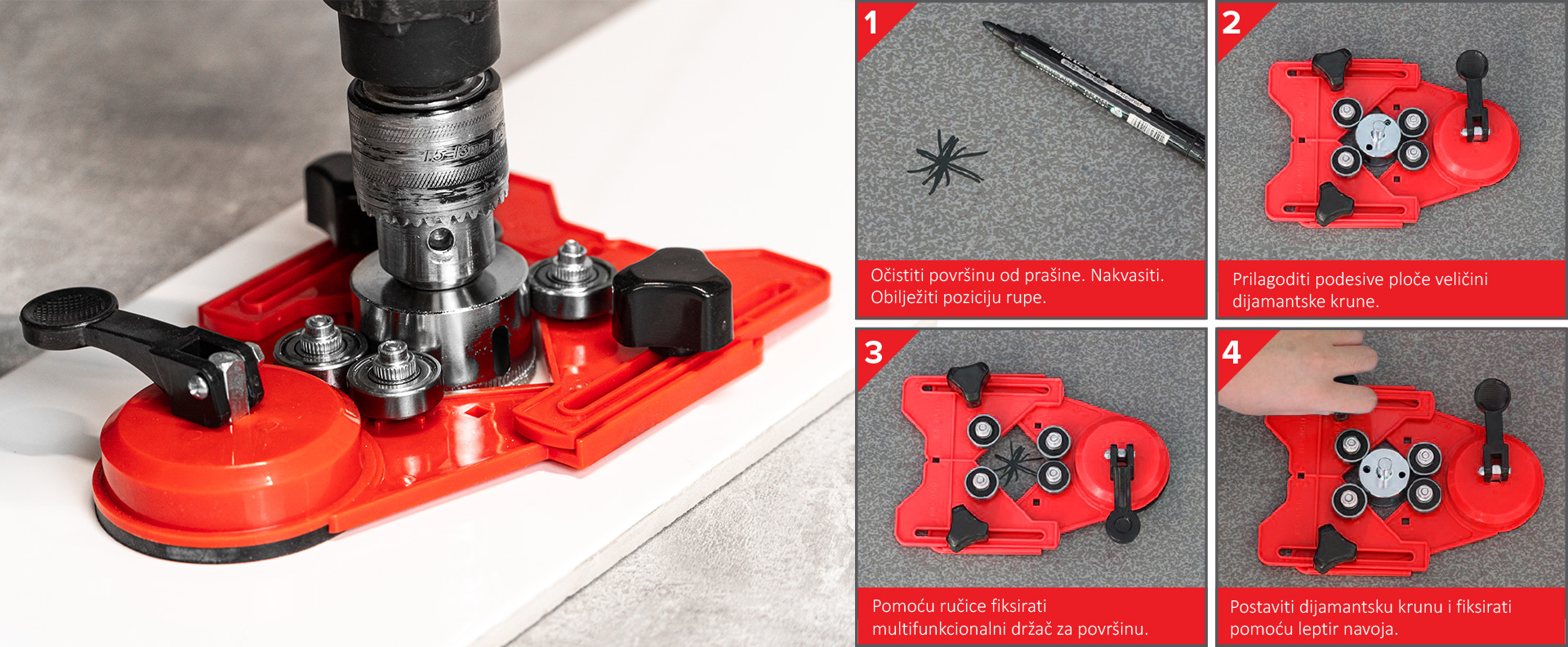 1.5-13mm

1

Očistiti površinu od prašine. Nakvasiti. Obilježiti poziciju rupe.

2

Prilagoditi podesive ploče veličini dijamantske krune.

3

Pomoću ručice fiksirati multifunkcionalni držač za površinu.

4

Postaviti dijamantsku krunu i fiksirati pomoću leptir navoja.